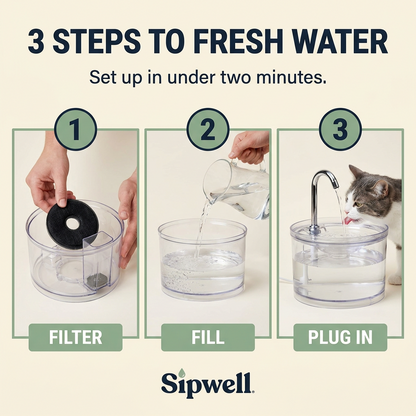 3 STEPS TO FRESH WATER

Set up in under two minutes.

1

FILTER

2

FILL

3

PLUG IN

Sipwell